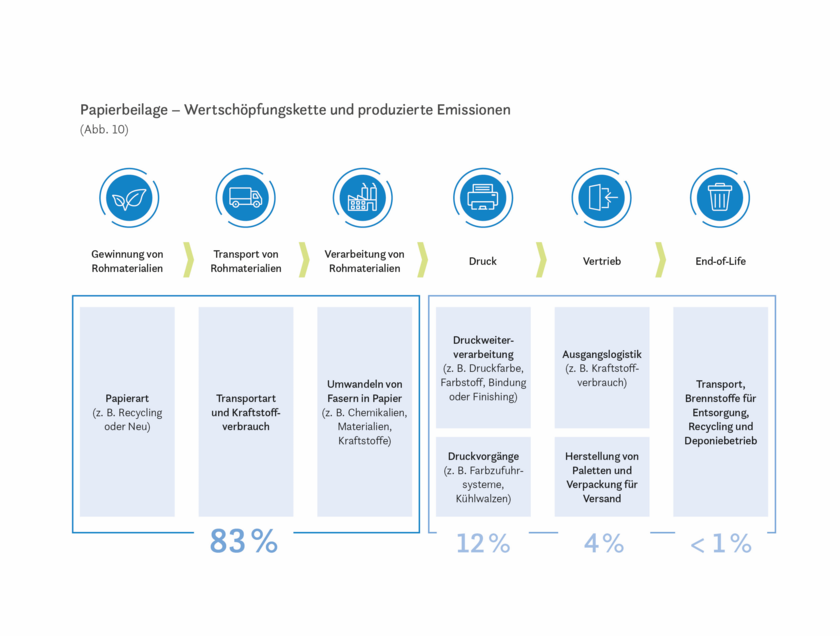 Papierbeilage – Wertschöpfungskette und produzierte Emissionen
(Abb. 10)

Gewinnung von Rohmaterialien

Transport von Rohmaterialien

Verarbeitung von Rohmaterialien

Druck

Vertrieb

End-of-Life

Papierart (z. B. Recycling oder Neu)

Transportart und Kraftstoffverbrauch

Umwandeln von Fasern in Papier (z. B. Chemikalien, Materialien, Kraftstoffe)

Druckweiterverarbeitung (z. B. Druckfarbe, Farbstoff, Bindung oder Finishing)

Druckvorgänge (z. B. Farbzufuhrsysteme, Kühlwalzen)

Ausgangslogistik (z. B. Kraftstoffverbrauch)

Herstellung von Paletten und Verpackung für Versand

Transport, Brennstoffe für Entsorgung, Recycling und Deponiebetrieb

83 %

12 %

4 %

< 1 %