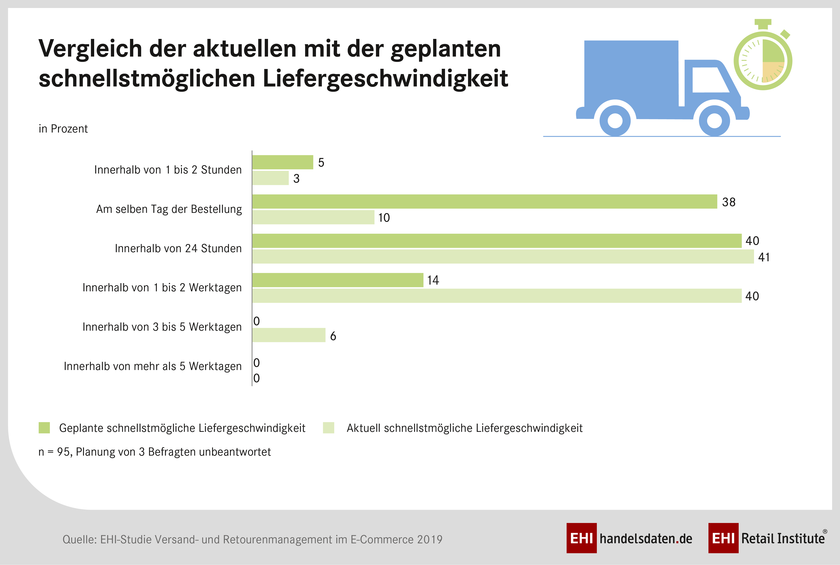 Vergleich der aktuellen mit der geplanten schnellstmöglichen Liefergeschwindigkeit

in Prozent

Innerhalb von 1 bis 2 Stunden 5 3

Am selben Tag der Bestellung 38 10

Innerhalb von 24 Stunden 40 41

Innerhalb von 1 bis 2 Werktagen 14 40

Innerhalb von 3 bis 5 Werktagen 0 6

Innerhalb von mehr als 5 Werktagen 0 0

Geplante schnellstmögliche Liefergeschwindigkeit
Aktuell schnellstmögliche Liefergeschwindigkeit

n = 95, Planung von 3 Befragten unbeantwortet

Quelle: EHI-Studie Versand- und Retourenmanagement im E-Commerce 2019

EHI handelsdaten.de

EHI Retail Institute®