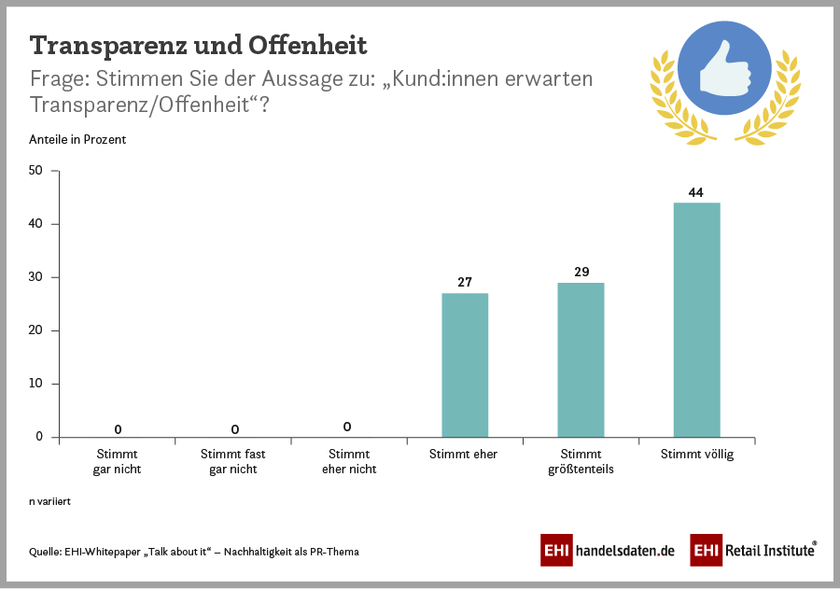 Transparenz und Offenheit

Frage: Stimmen Sie der Aussage zu: „Kund:innen erwarten Transparenz/Offenheit“?

Anteile in Prozent

50
40
30
20
10
0

0
0
0
27
29
44

Stimmt gar nicht
Stimmt fast gar nicht
Stimmt eher nicht
Stimmt eher
Stimmt größtenteils
Stimmt völlig

n variiert

Quelle: EHI-Whitepaper „Talk about it“ – Nachhaltigkeit als PR-Thema

EHI handelsdaten.de

EHI Retail Institute®