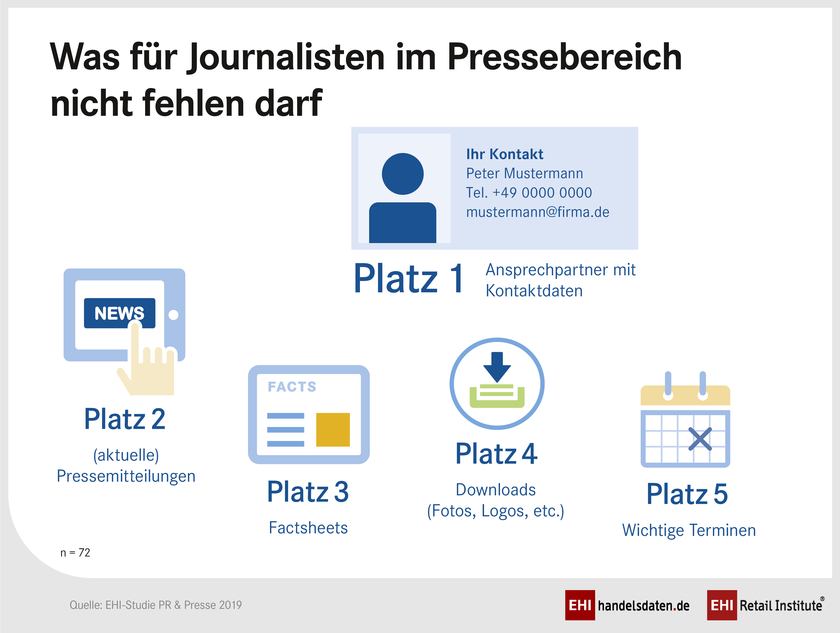 Was für Journalisten im Pressebereich nicht fehlen darf

Ihr Kontakt
Peter Mustermann
Tel. +49 0000 0000
mustermann@firma.de

Platz 1 Ansprechpartner mit Kontaktdaten

NEWS

Platz 2
(aktuelle) Pressemitteilungen

FACTS

Platz 3
Factsheets

Platz 4
Downloads (Fotos, Logos, etc.)

Platz 5
Wichtige Terminen

n = 72

Quelle: EHI-Studie PR & Presse 2019

EHI handelsdaten.de

EHI Retail Institute®