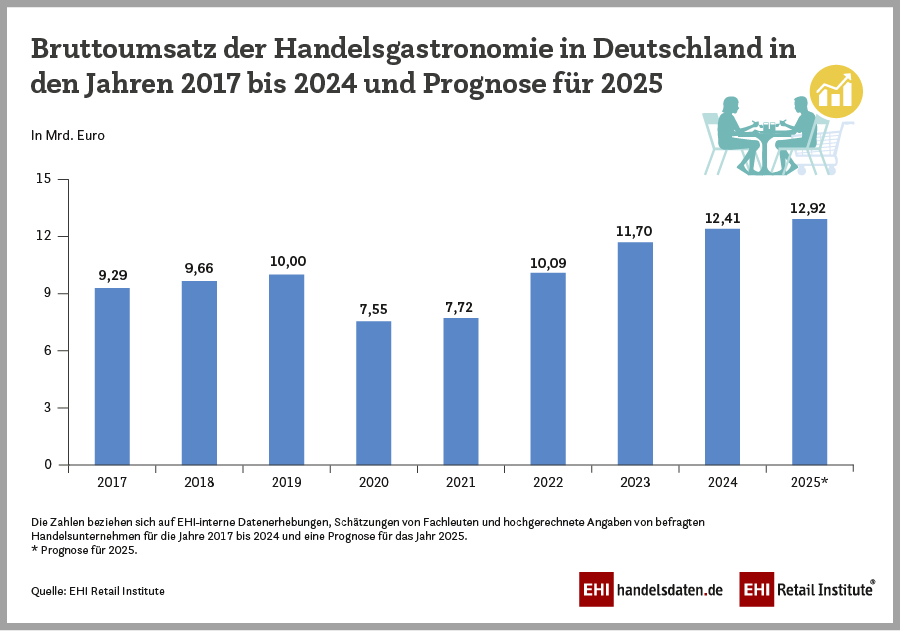 Bruttoumsatz der Handelsgastronomie in Deutschland in den Jahren 2017 bis 2024 und Prognose für 2025

In Mrd. Euro

15
12
9
6
3
0

9,29
9,66
10,00
7,55
7,72
10,09
11,70
12,41
12,92

2017
2018
2019
2020
2021
2022
2023
2024
2025*

Die Zahlen beziehen sich auf EHI-interne Datenerhebungen, Schätzungen von Fachleuten und hochgerechnete Angaben von befragten Handelsunternehmen für die Jahre 2017 bis 2024 und eine Prognose für das Jahr 2025.
* Prognose für 2025.

Quelle: EHI Retail Institute

EHI handelsdaten.de EHI Retail Institute®