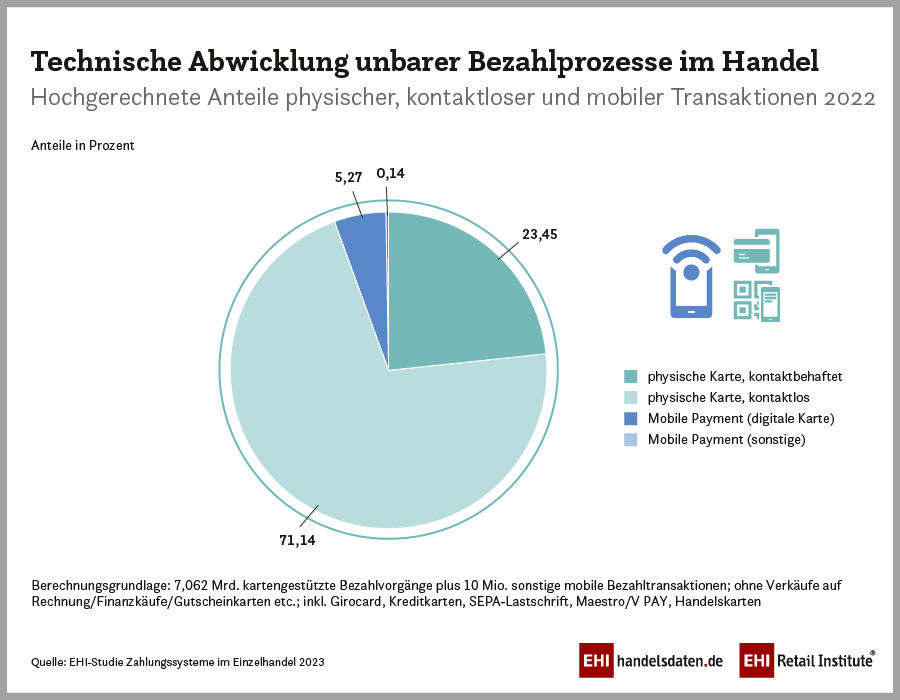 Technische Abwicklung unbarer Bezahlprozesse im Handel
Hochgerechnete Anteile physischer, kontaktloser und mobiler Transaktionen 2022

Anteile in Prozent

5,27
0,14
23,45
71,14

physische Karte, kontaktbehaftet
physische Karte, kontaktlos
Mobile Payment (digitale Karte)
Mobile Payment (sonstige)

Berechnungsgrundlage: 7,062 Mrd. kartengestützte Bezahlvorgänge plus 10 Mio. sonstige mobile Bezahltransaktionen; ohne Verkäufe auf Rechnung/Finanzkäufe/Gutscheinkarten etc.; inkl. Girocard, Kreditkarten, SEPA-Lastschrift, Maestro/V PAY, Handelskarten

Quelle: EHI-Studie Zahlungssysteme im Einzelhandel 2023

EHI handelsdaten.de
EHI Retail Institute®