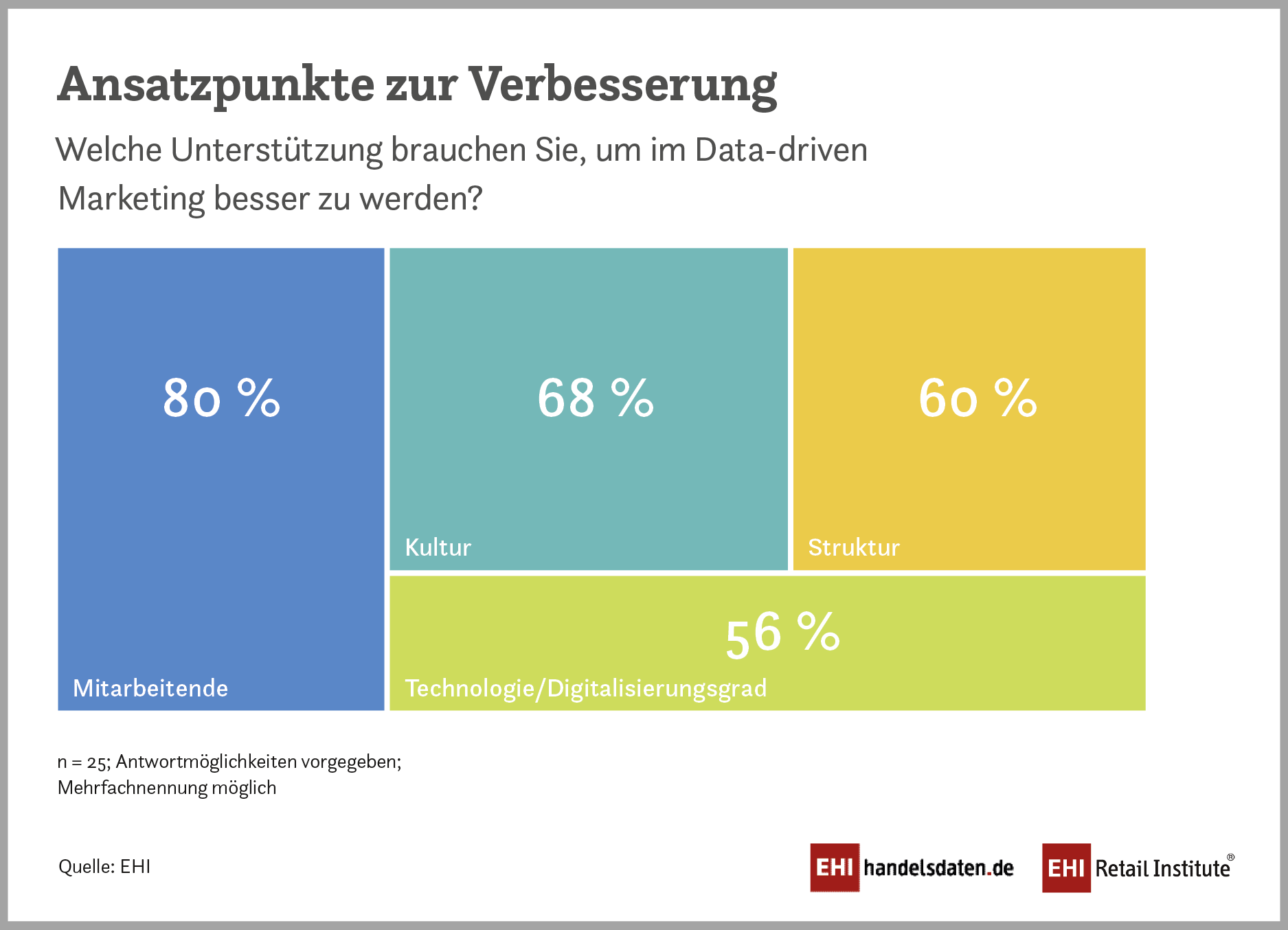 Ansatzpunkte zur Verbesserung

Welche Unterstützung brauchen Sie, um im Data-driven Marketing besser zu werden?

80 %

Mitarbeitende

68 %

Kultur

60 %

Struktur

56 %

Technologie/Digitalisierungsgrad

n = 25; Antwortmöglichkeiten vorgegeben; Mehrfachnennung möglich

Quelle: EHI

EHI handelsdaten.de

EHI Retail Institute®