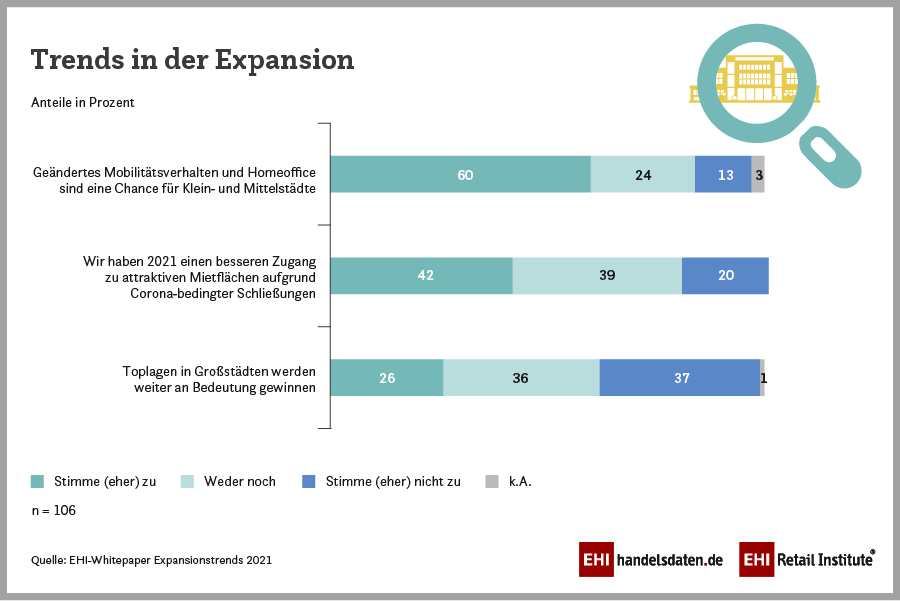 Trends in der Expansion

Anteile in Prozent

Geändertes Mobilitätsverhalten und Homeoffice sind eine Chance für Klein- und Mittelstädte

60 24 13 3

Wir haben 2021 einen besseren Zugang zu attraktiven Mietflächen aufgrund Corona-bedingter Schließungen

42 39 20

Toplagen in Großstädten werden weiter an Bedeutung gewinnen

26 36 37 1

Stimme (eher) zu
Weder noch
Stimme (eher) nicht zu
k.A.

n = 106

Quelle: EHI-Whitepaper Expansionstrends 2021

EHI handelsdaten.de

EHI Retail Institute®