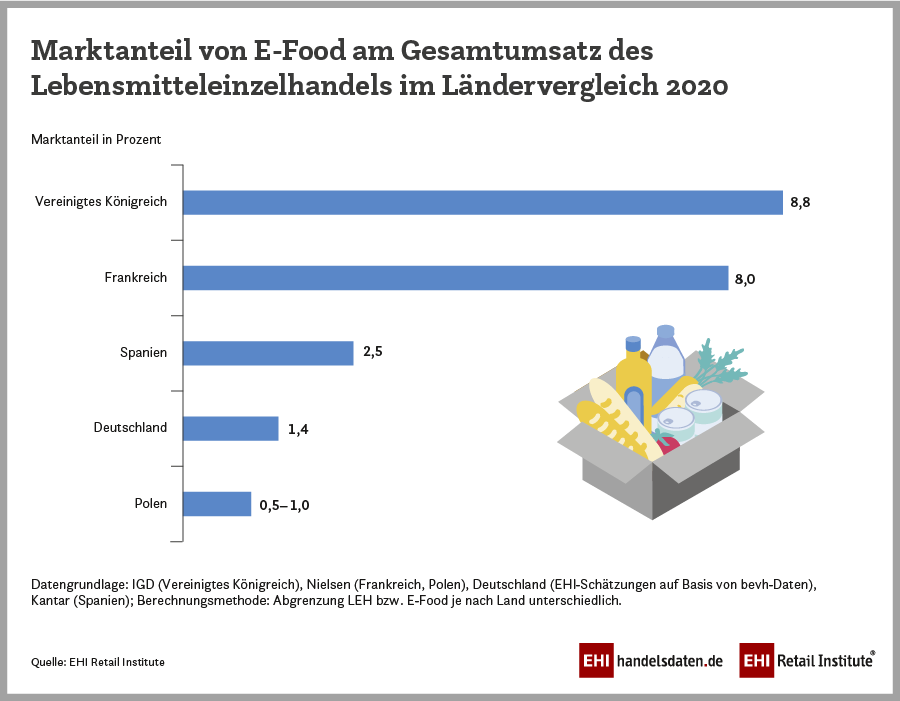 Marktanteil von E-Food am Gesamtumsatz des Lebensmitteleinzelhandels im Ländervergleich 2020

Marktanteil in Prozent

Vereinigtes Königreich 8,8

Frankreich 8,0

Spanien 2,5

Deutschland 1,4

Polen 0,5–1,0

Datengrundlage: IGD (Vereinigtes Königreich), Nielsen (Frankreich, Polen), Deutschland (EHI-Schätzungen auf Basis von bevh-Daten), Kantar (Spanien); Berechnungsmethode: Abgrenzung LEH bzw. E-Food je nach Land unterschiedlich.

Quelle: EHI Retail Institute

EHI handelsdaten.de EHI Retail Institute®